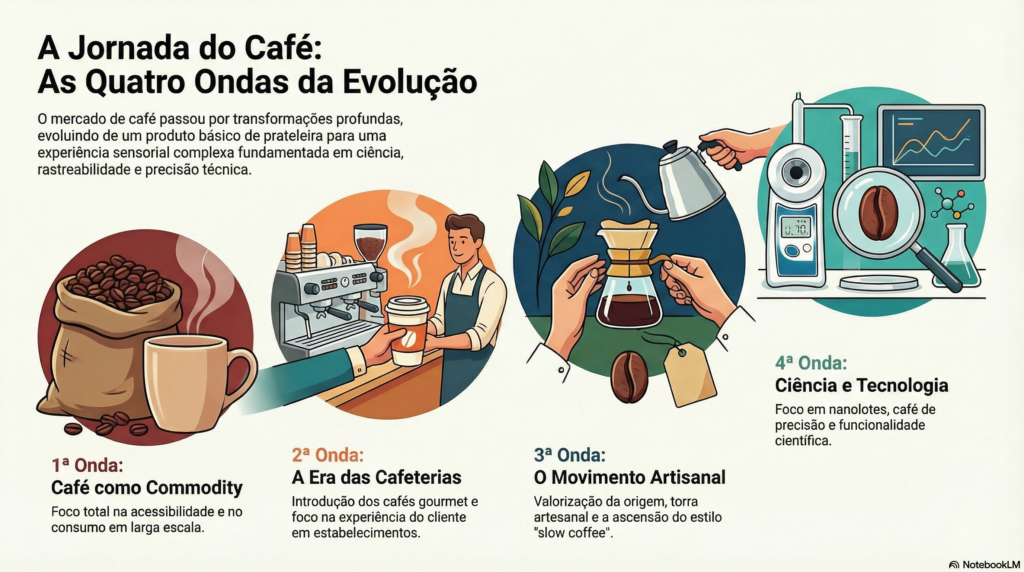 A Jornada do Café:
As Quatro Ondas da Evolução

O mercado de café passou por transformações profundas, evoluindo de um produto básico de prateleira para uma experiência sensorial complexa fundamentada em ciência, rastreabilidade e precisão técnica.

0.10

1ª Onda:
Café como Commodity

Foco total na acessibilidade e no consumo em larga escala.

2ª Onda:
A Era das Cafeterias

Introdução dos cafés gourmet e foco na experiência do cliente em estabelecimentos.

3ª Onda:
O Movimento Artisanal

Valorização da origem, torra artesanal e a ascensão do estilo "slow coffee".

4ª Onda:
Ciência e Tecnologia

Foco em nanolotes, café de precisão e funcionalidade científica.

NotebookLM